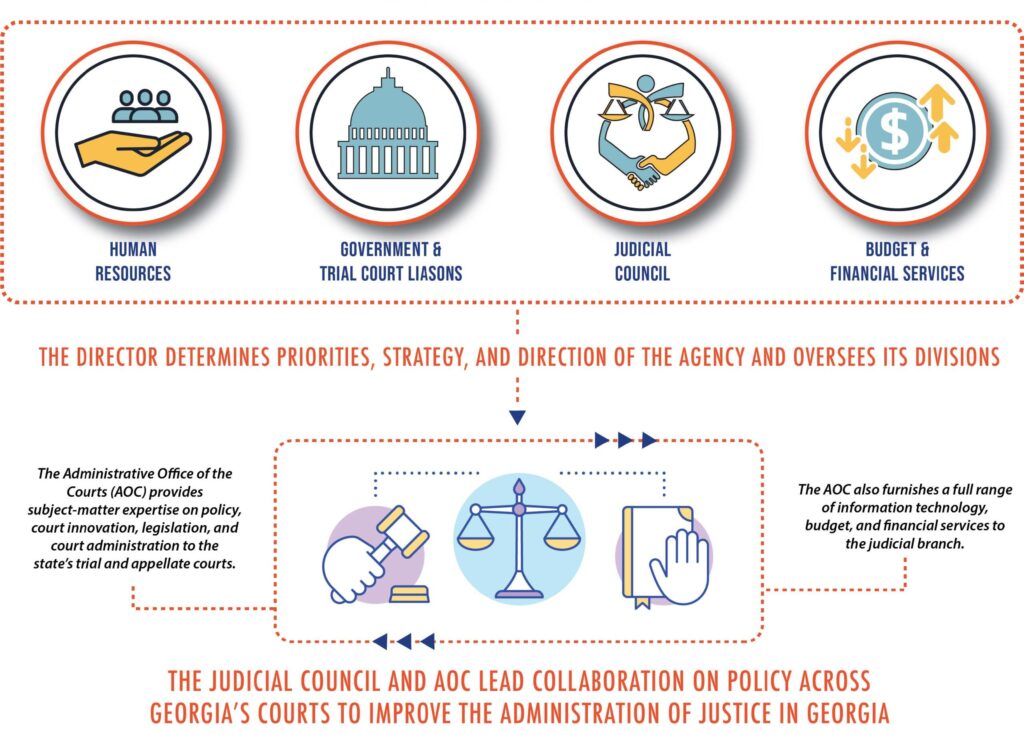 HUMAN RESOURCES

GOVERNMENT & TRIAL COURT LIASONS

JUDICIAL COUNCIL

BUDGET & FINANCIAL SERVICES

THE DIRECTOR DETERMINES PRIORITIES, STRATEGY, AND DIRECTION OF THE AGENCY AND OVERSEES ITS DIVISIONS

The Administrative Office of the Courts (AOC) provides subject-matter expertise on policy, court innovation, legislation, and court administration to the state's trial and appellate courts.

The AOC also furnishes a full range of information technology, budget, and financial services to the judicial branch.

THE JUDICIAL COUNCIL AND AOC LEAD COLLABORATION ON POLICY ACROSS GEORGIA'S COURTS TO IMPROVE THE ADMINISTRATION OF JUSTICE IN GEORGIA